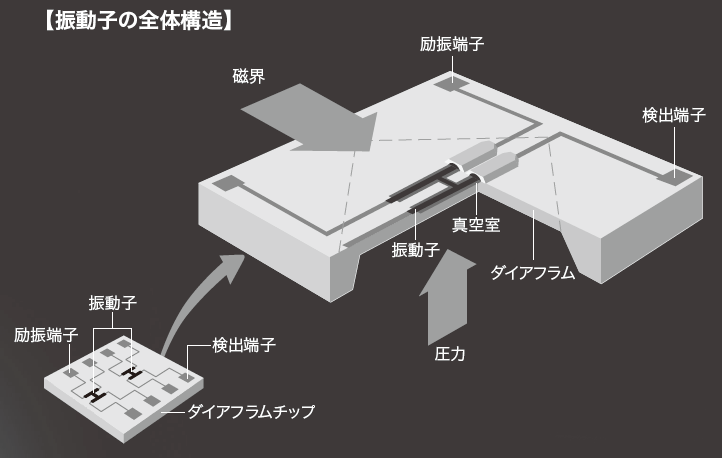 【振動子の全体構造】

励振端子

磁界

検出端子

真空室

振動子

ダイアフラム

圧力

振動子

励振端子

検出端子

ダイアフラムチップ