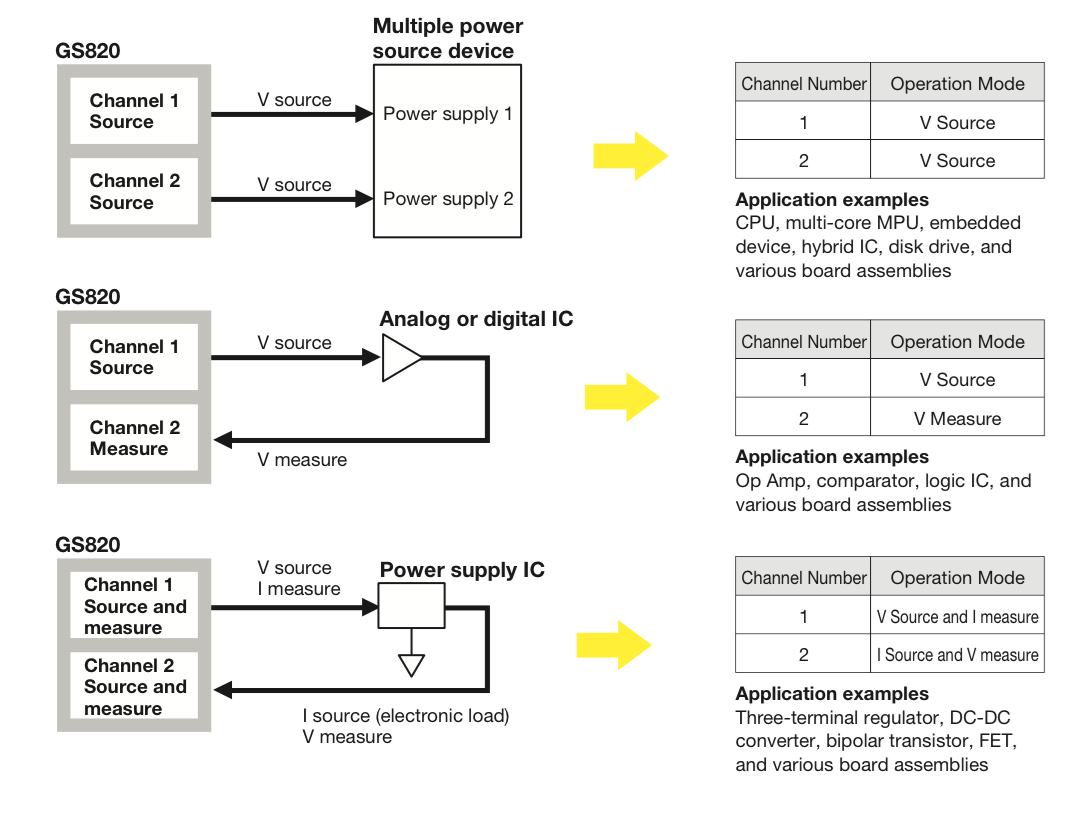 GS820

Channel 1 Source

Channel 2 Source

V source

V source

Multiple power source device

Power supply 1

Power supply 2

| Channel Number | Operation Mode |
|---|---|
| 1 | V Source |
| 2 | V Source |

Application examples
CPU, multi-core MPU, embedded device, hybrid IC, disk drive, and various board assemblies

GS820

Channel 1 Source

Channel 2 Measure

V source

Analog or digital IC

V measure

| Channel Number | Operation Mode |
|---|---|
| 1 | V Source |
| 2 | V Measure |

Application examples
Op Amp, comparator, logic IC, and various board assemblies

GS820

Channel 1 Source and measure

Channel 2 Source and measure

V source
I measure

Power supply IC

I source (electronic load)
V measure

| Channel Number | Operation Mode |
|---|---|
| 1 | V Source and I measure |
| 2 | I Source and V measure |

Application examples
Three-terminal regulator, DC-DC converter, bipolar transistor, FET, and various board assemblies